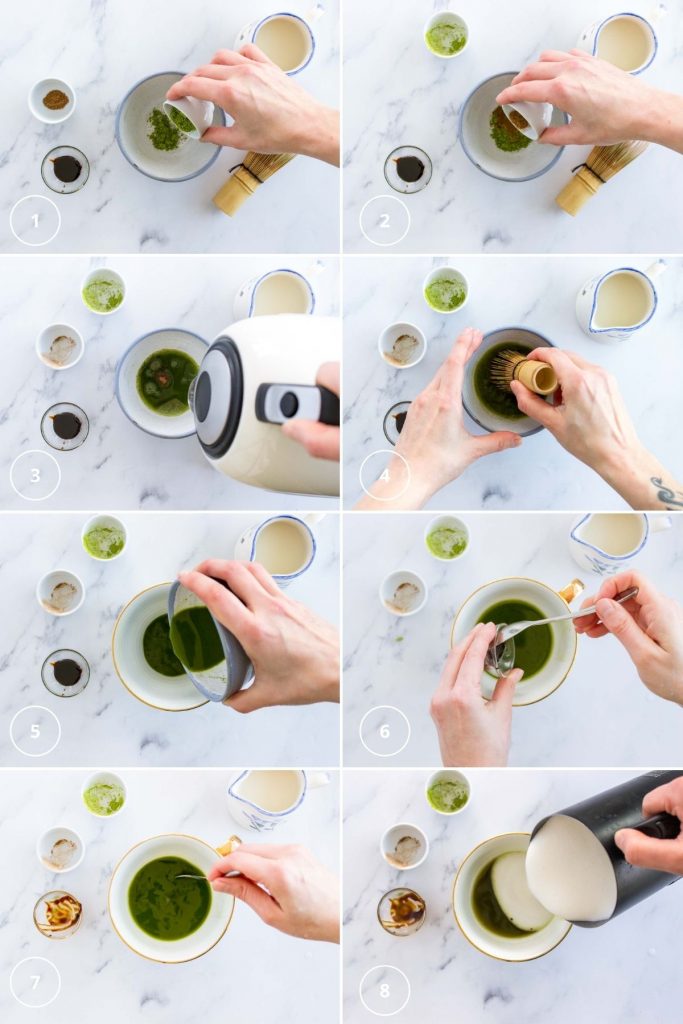 1

2

3

4

5

6

7

8