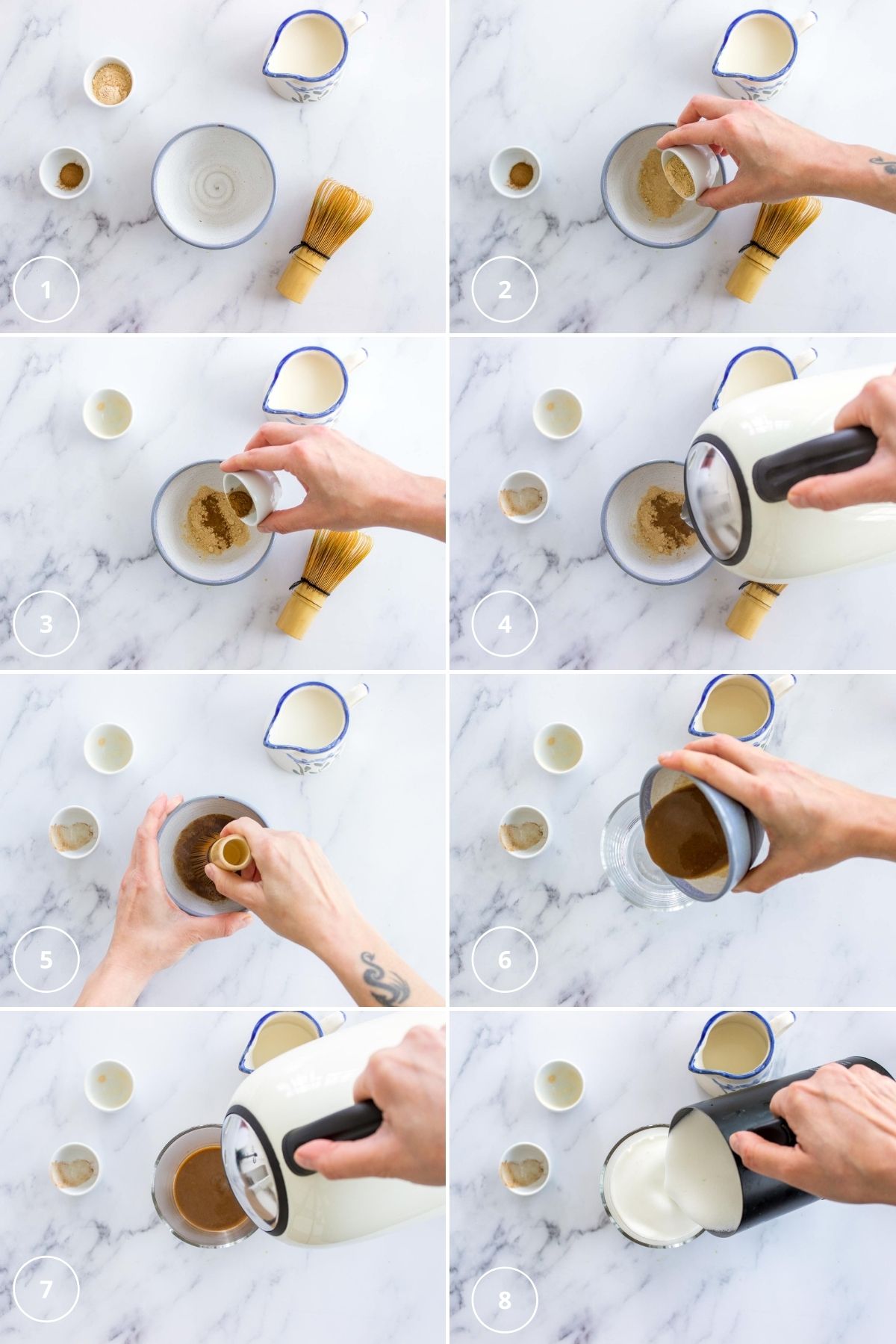 1

2

3

4

5

6

7

8